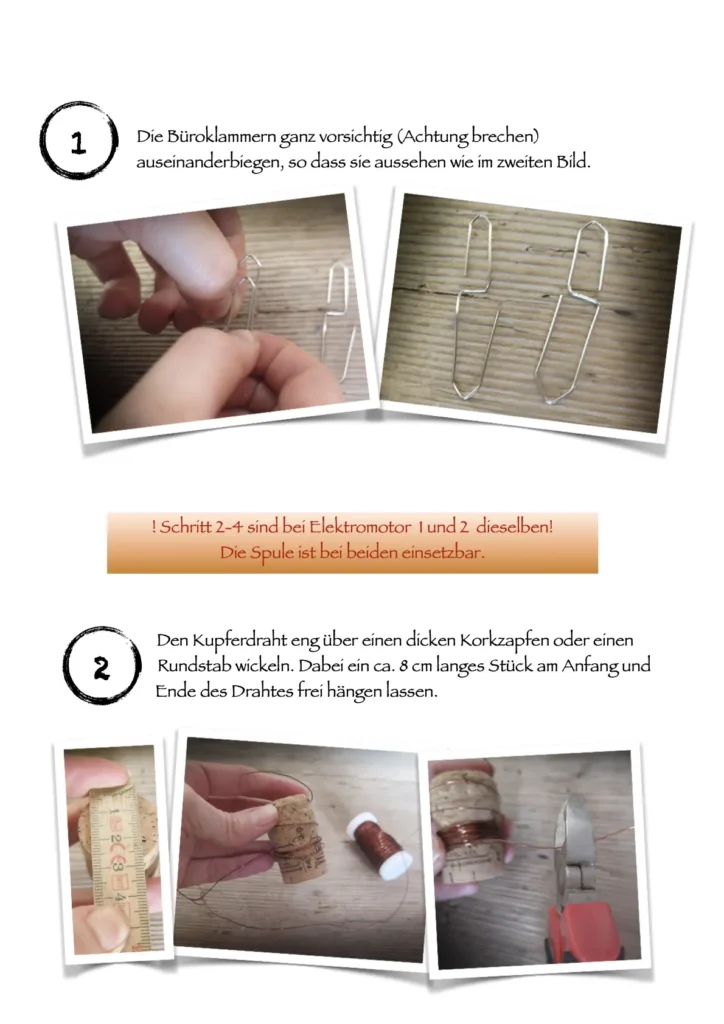 1

Die Büroklammern ganz vorsichtig (Achtung brechen) auseinanderbiegen, so dass sie aussehen wie im zweiten Bild.

! Schritt 2-4 sind bei Elektromotor 1 und 2 dieselben!
Die Spule ist bei beiden einsetzbar.

2

Den Kupferdraht eng über einen dicken Korkzapfen oder einen Rundstab wickeln. Dabei ein ca. 8 cm langes Stück am Anfang und Ende des Drahtes frei hängen lassen.

2 3 4