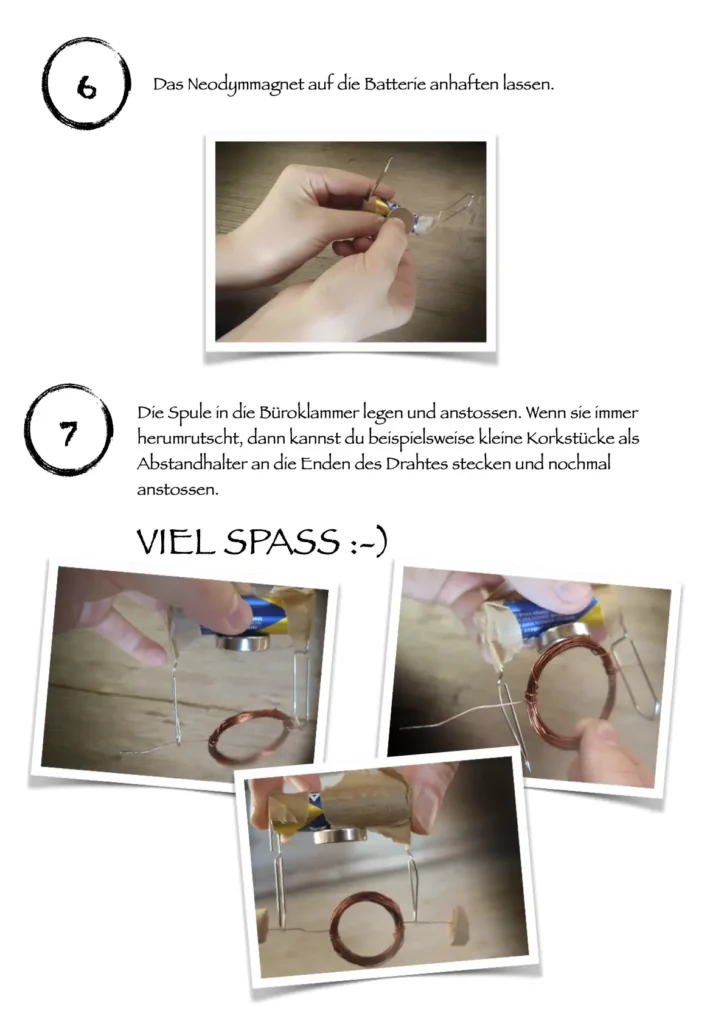 6

Das Neodymmagnet auf die Batterie anhaften lassen.

7

Die Spule in die Büroklammer legen und anstossen. Wenn sie immer herumrutscht, dann kannst du beispielsweise kleine Korkstücke als Abstandhalter an die Enden des Drahtes stecken und nochmal anstossen.

VIEL SPASS :-)