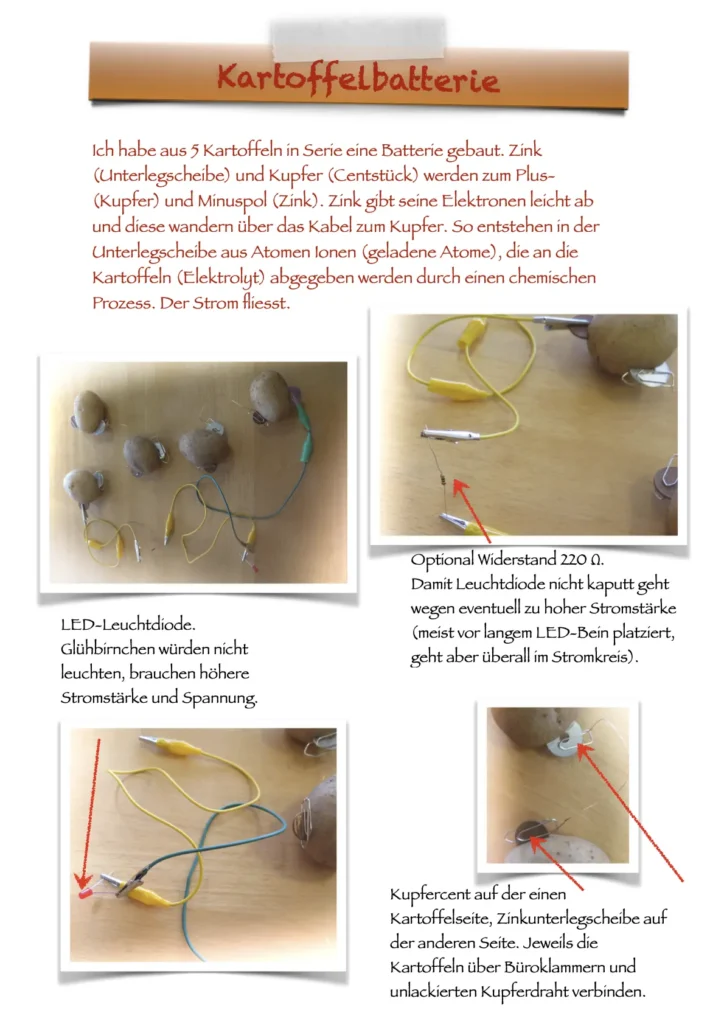 Kartoffelbatterie

Ich habe aus 5 Kartoffeln in Serie eine Batterie gebaut. Zink (Unterlegscheibe) und Kupfer (Centstück) werden zum Plus- (Kupfer) und Minuspol (Zink). Zink gibt seine Elektronen leicht ab und diese wandern über das Kabel zum Kupfer. So entstehen in der Unterlegscheibe aus Atomen Ionen (geladene Atome), die an die Kartoffeln (Elektrolyt) abgegeben werden durch einen chemischen Prozess. Der Strom fliesst.

Optional Widerstand 220 Ω.
Damit Leuchtdiode nicht kaputt geht wegen eventuell zu hoher Stromstärke (meist vor langem LED-Bein platziert, geht aber überall im Stromkreis).

LED-Leuchtdiode.
Glühbirnchen würden nicht leuchten, brauchen höhere Stromstärke und Spannung.

Kupfercent auf der einen Kartoffelseite, Zinkunterlegscheibe auf der anderen Seite. Jeweils die Kartoffeln über Büroklammern und unlackierten Kupferdraht verbinden.